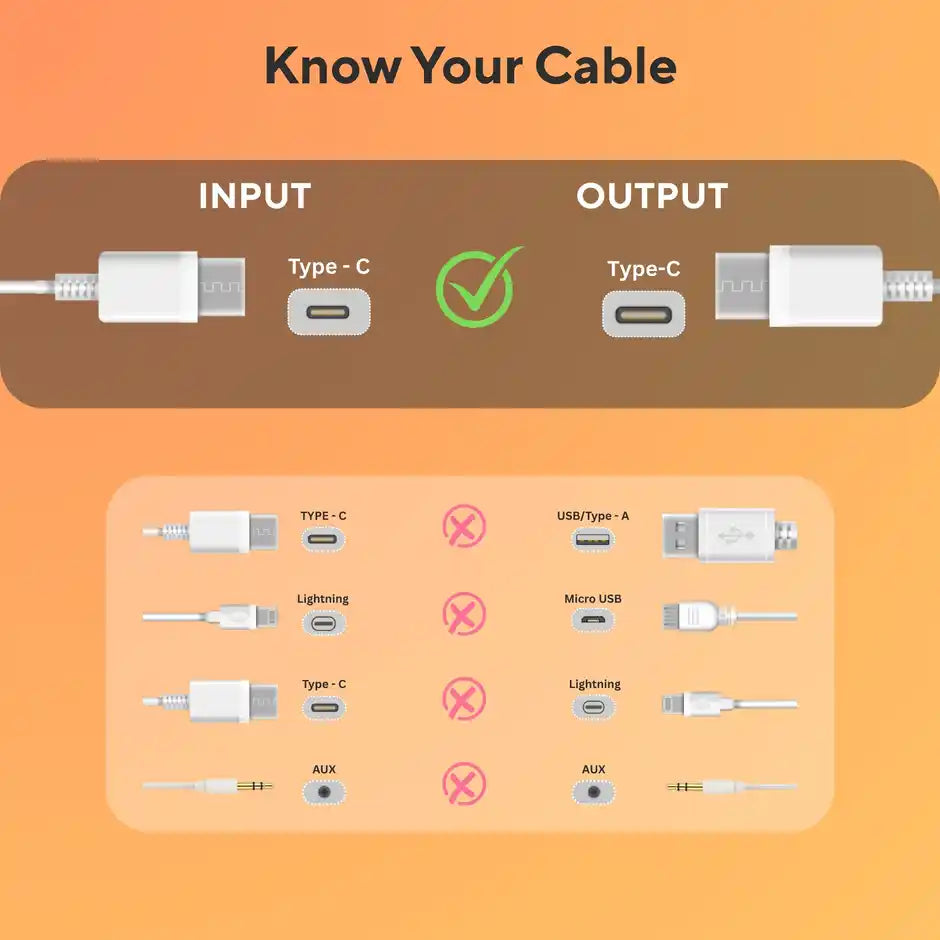 Know Your Cable

INPUT

OUTPUT

Type - C

Type-C

TYPE - C

USB/Type - A

Lightning

Micro USB

Type - C

Lightning

AUX

AUX